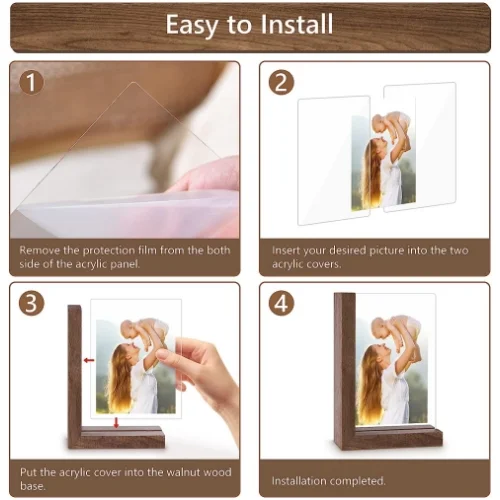 Easy to Install

1

Remove the protection film from the both side of the acrylic panel.

2

Insert your desired picture into the two acrylic covers.

3

Put the acrylic cover into the walnut wood base.

4

Installation completed.